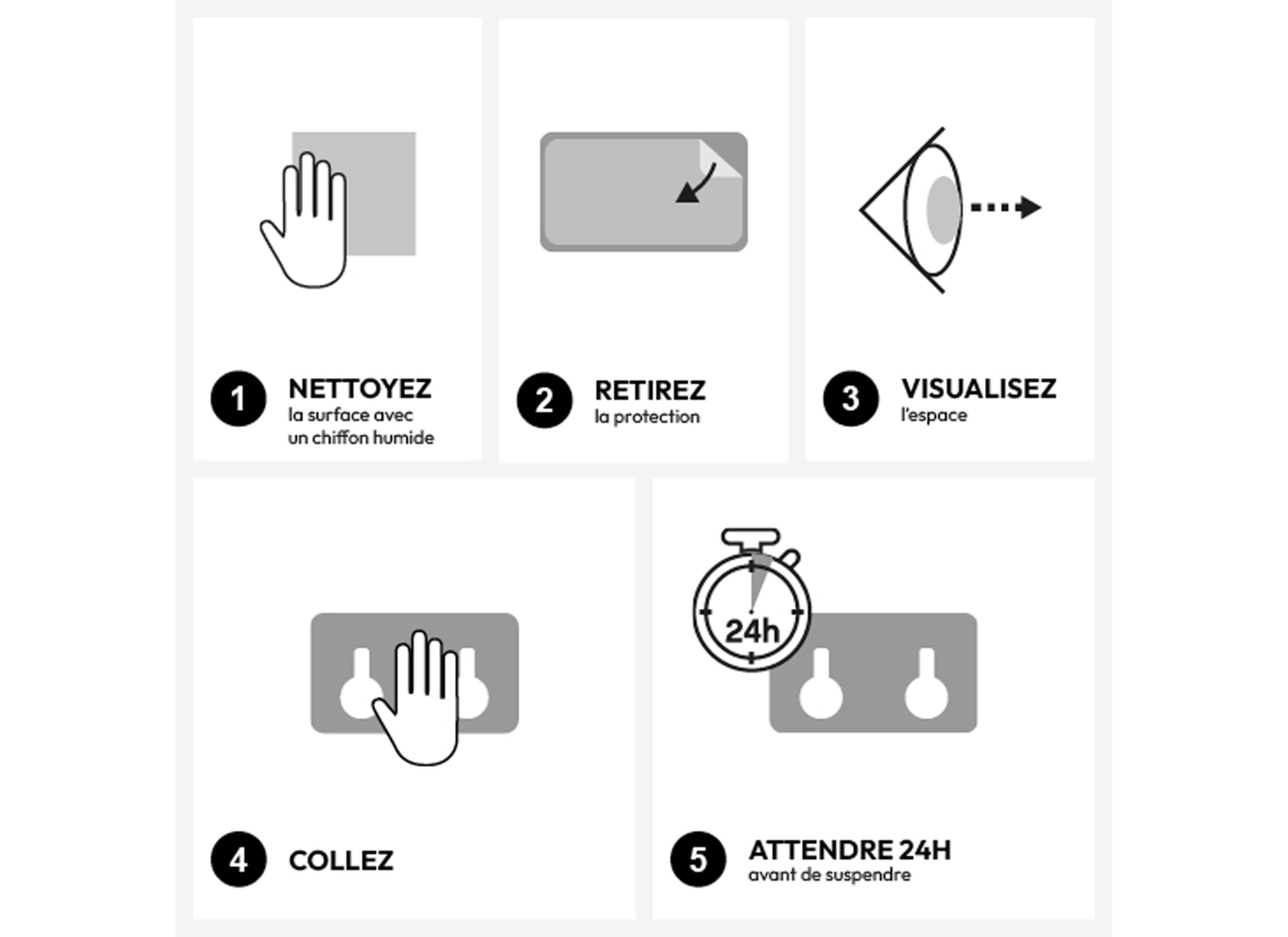 1 NETTOYEZ
la surface avec un chiffon humide

2 RETIREZ
la protection

3 VISUALISEZ
l'espace

4 COLLEZ

24h

5 ATTENDRE 24H
avant de suspendre