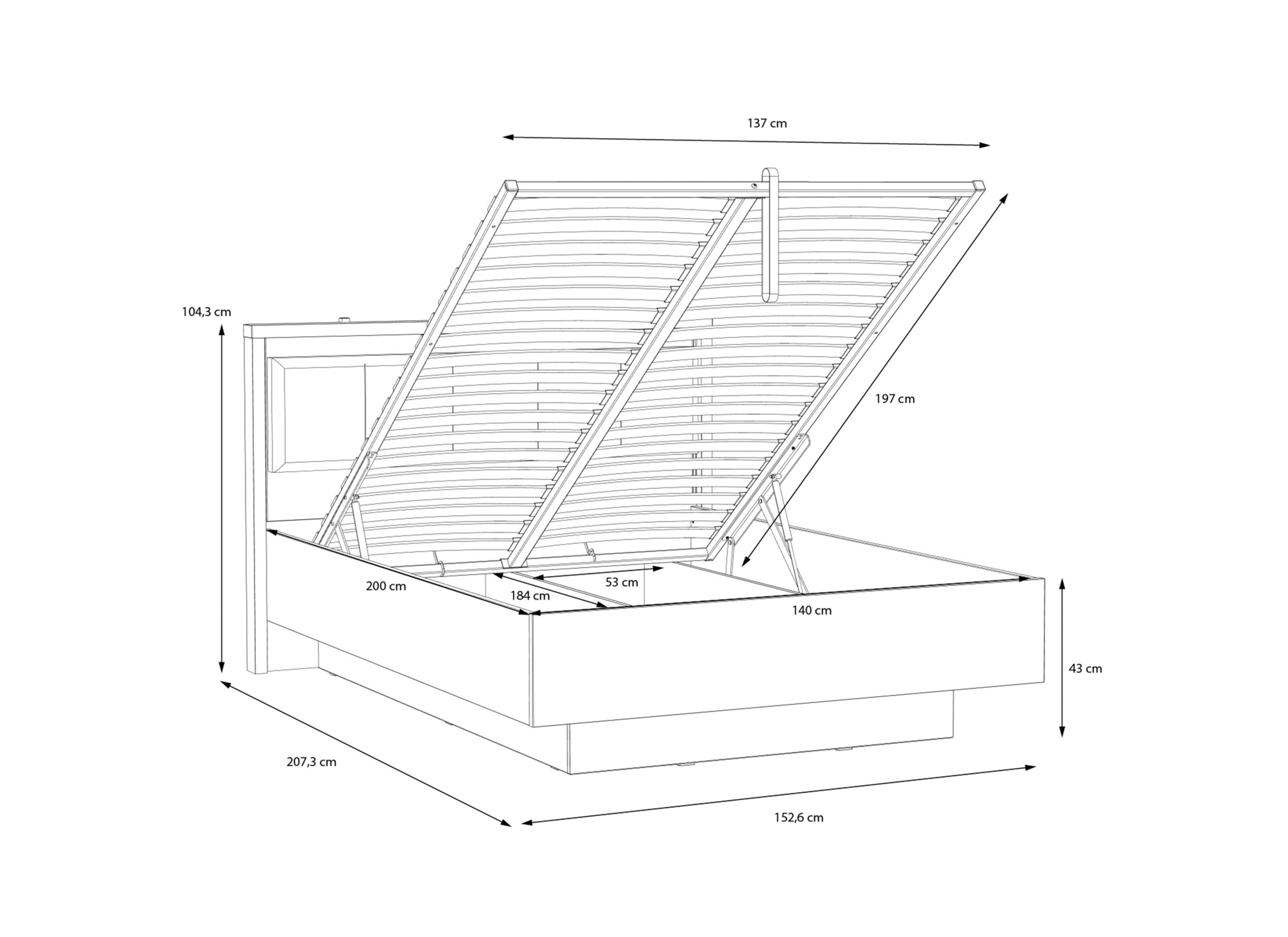 137 cm

104,3 cm

197 cm

200 cm

53 cm

184 cm

140 cm

43 cm

207,3 cm

152,6 cm