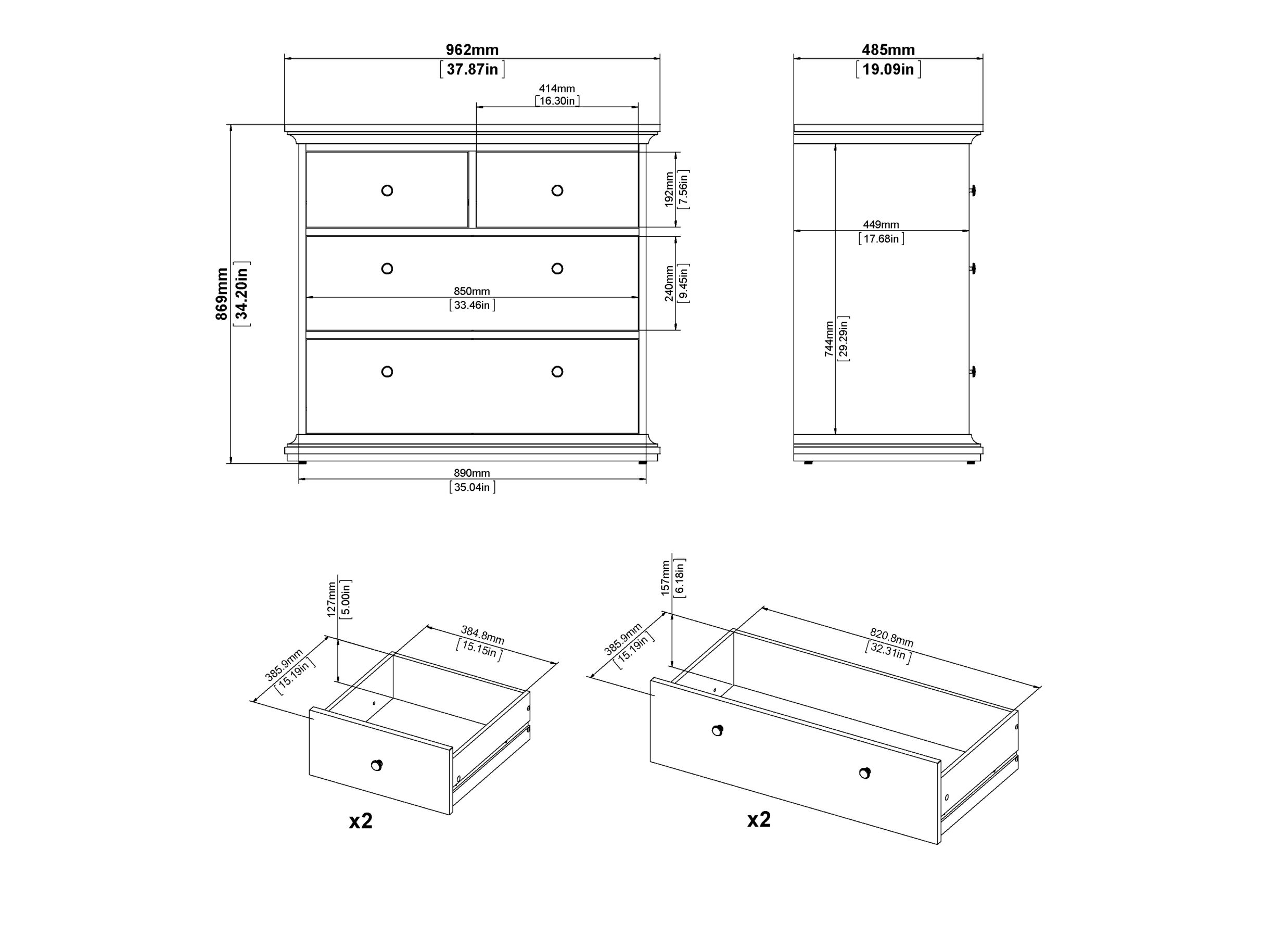 962mm
[37.87in]

414mm
[16.30in]

869mm
[34.20in]

192mm
[7.56in]

240mm
[9.45in]

850mm
[33.46in]

890mm
[35.04in]

485mm
[19.09in]

449mm
[17.68in]

744mm
[29.29in]

127mm
[5.00in]

385.9mm
[15.19in]

384.8mm
[15.15in]

x2

157mm
[6.18in]

385.9mm
[15.19in]

820.8mm
[32.31in]

x2