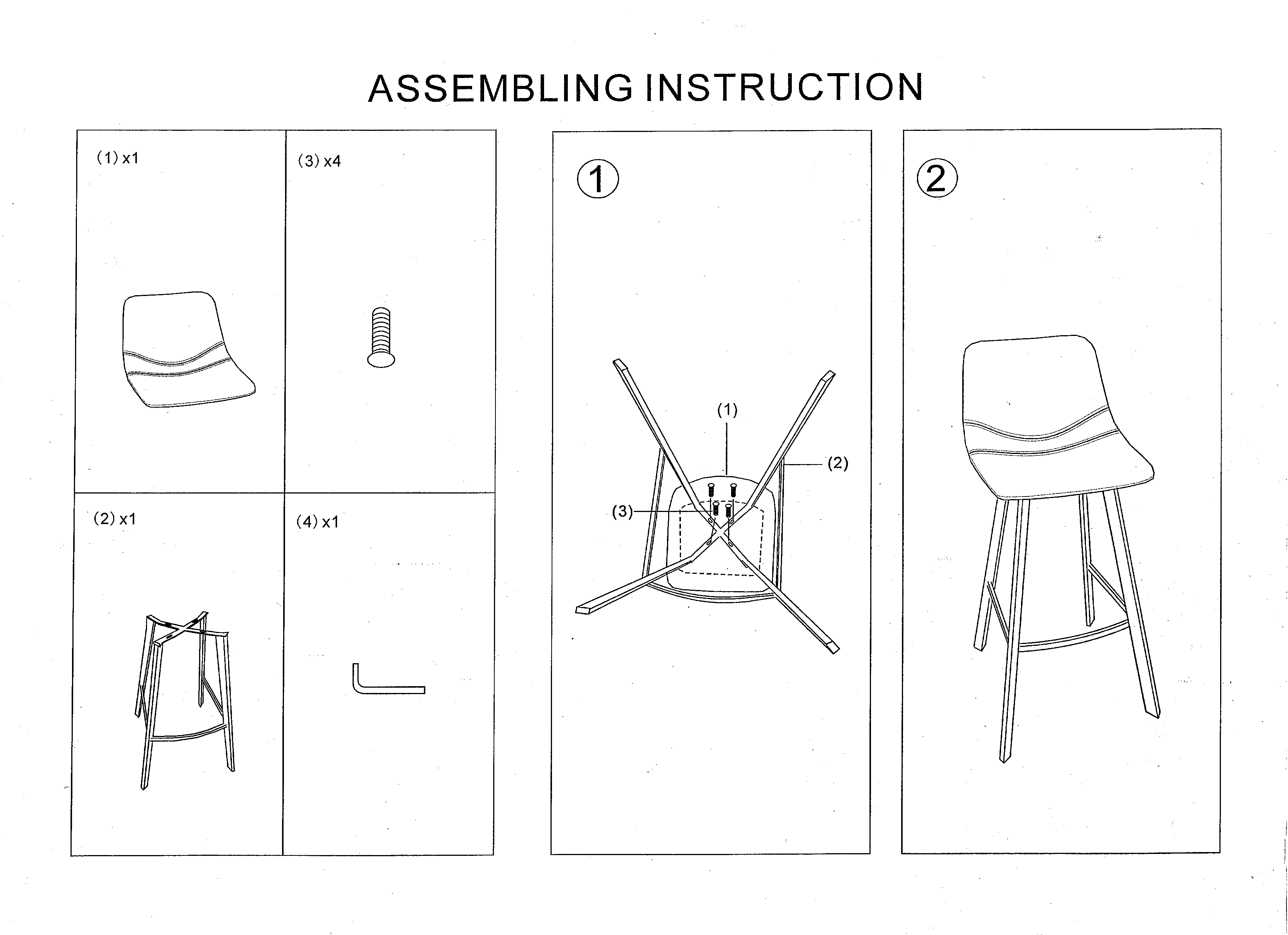 ASSEMBLING INSTRUCTION

(1) x1

(3) x4

(2) x1

(4) x1

①

(1)

(2)

(3)

②