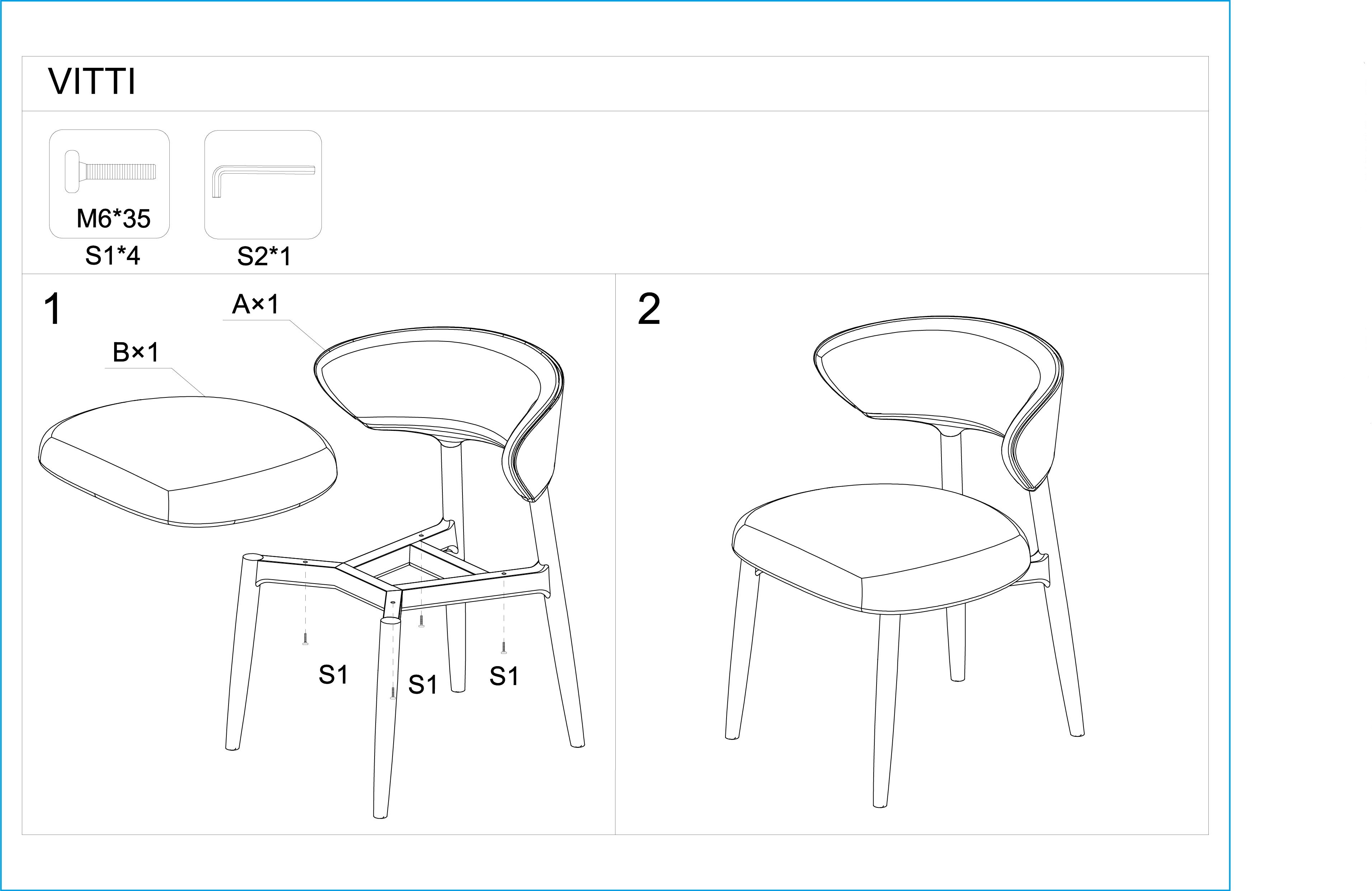 VITTI

M6*35
S1*4

S2*1

1

A×1

B×1

S1
S1
S1

2