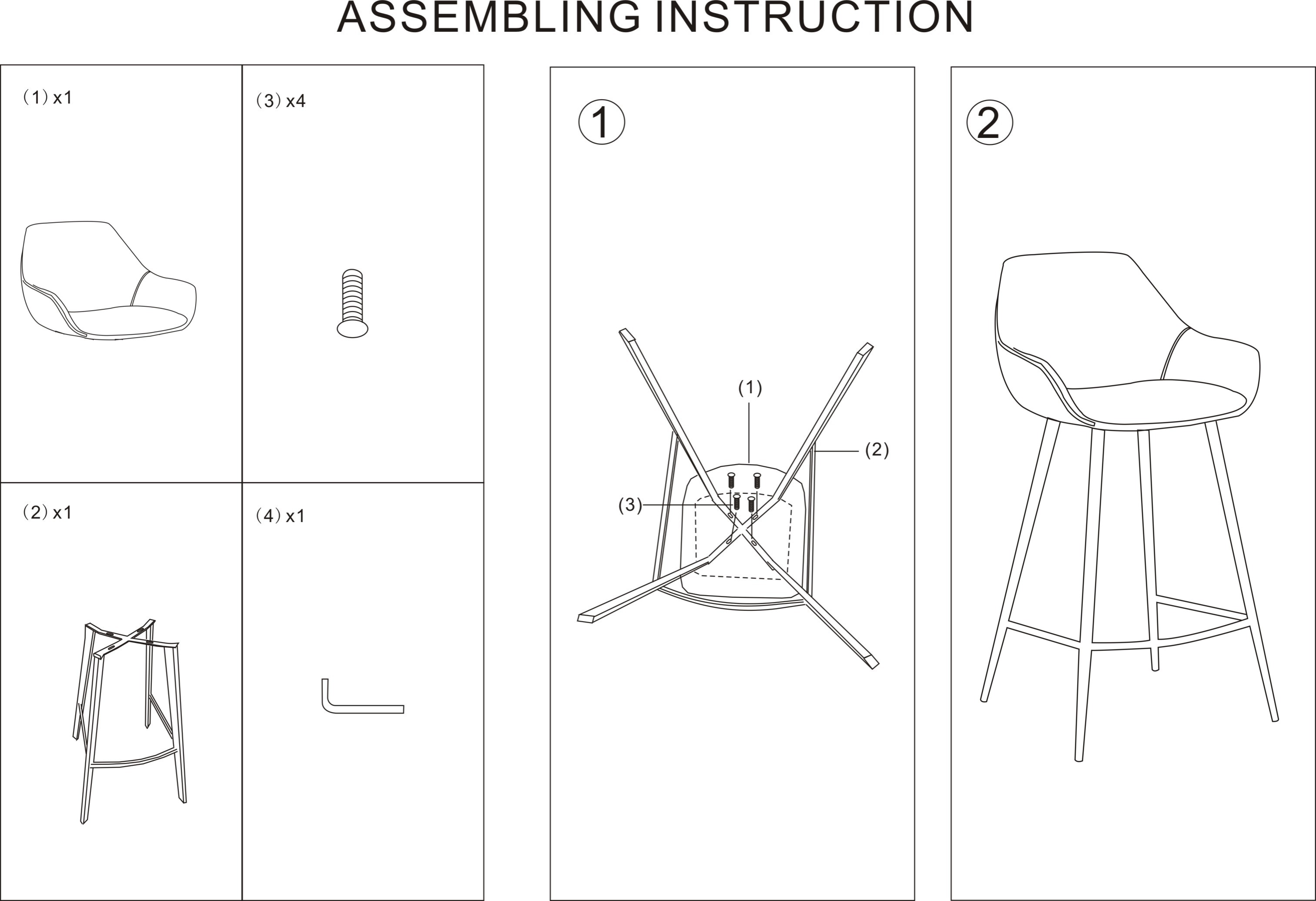 ASSEMBLING INSTRUCTION

(1) x1

(3) x4

(2) x1

(4) x1

①

(1)

(2)

(3)

②