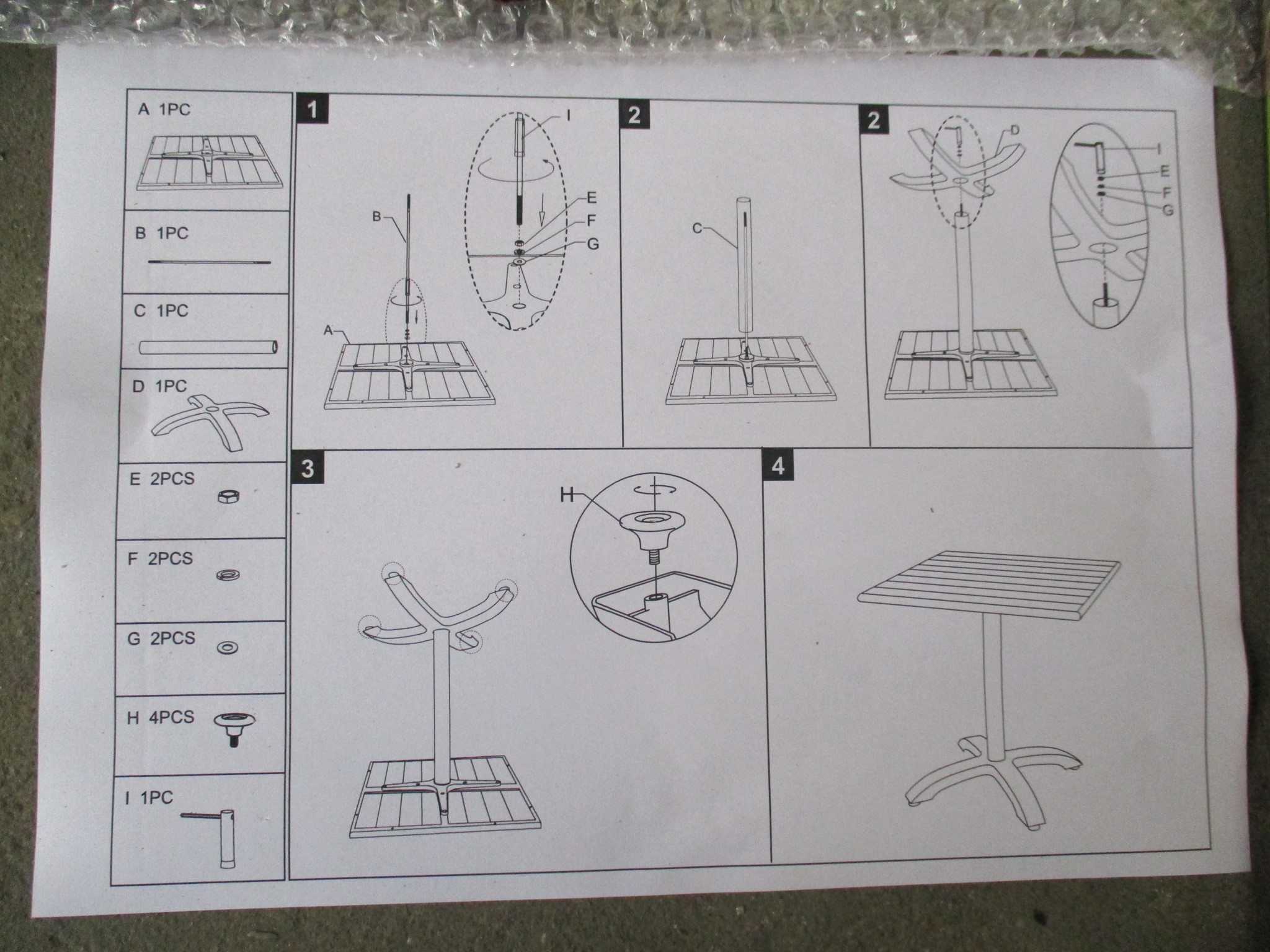 A 1PC

B 1PC

C 1PC

D 1PC

E 2PCS

F 2PCS

G 2PCS

H 4PCS

I 1PC

1

I

B

E

F

G

A

2

C

2

D

I

E

F

G

3

H

4