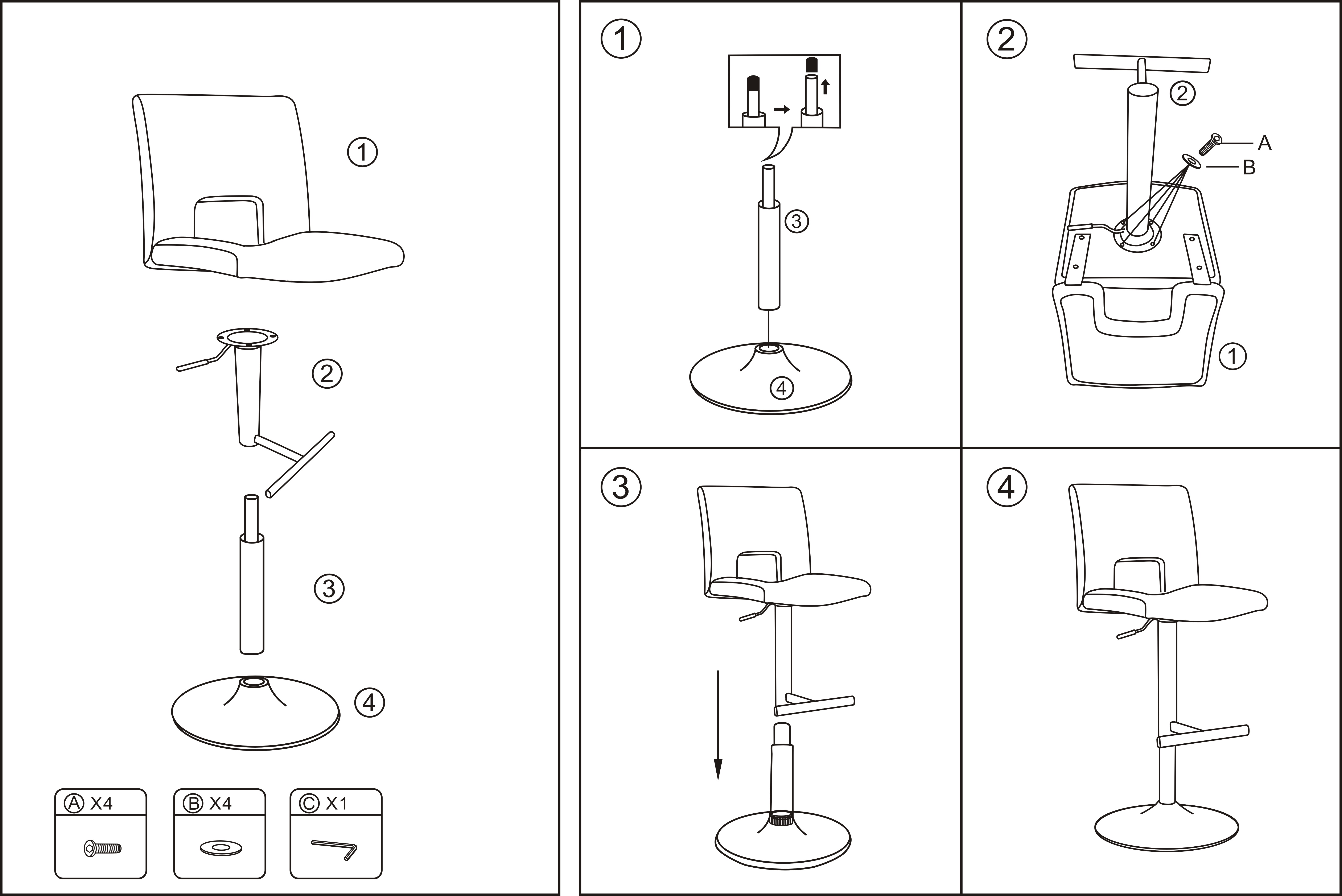 1

2

3

4

A X4

B X4

C X1

1

3

4

2

2

A

B

1

3

4