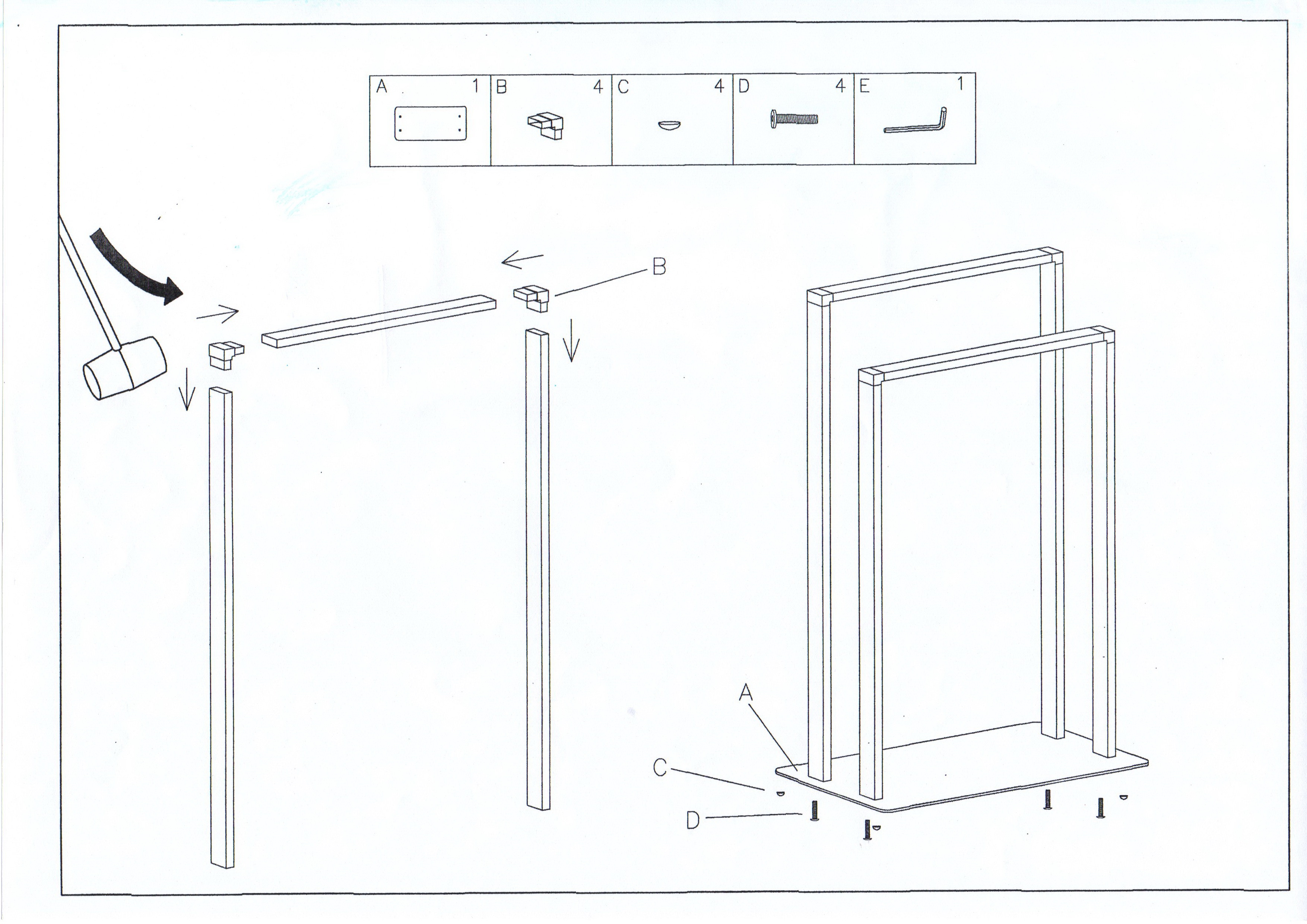 | A 1 | B 4 | C 4 | D 4 | E 1 |
|---|---|---|---|---|

B

A

C

D