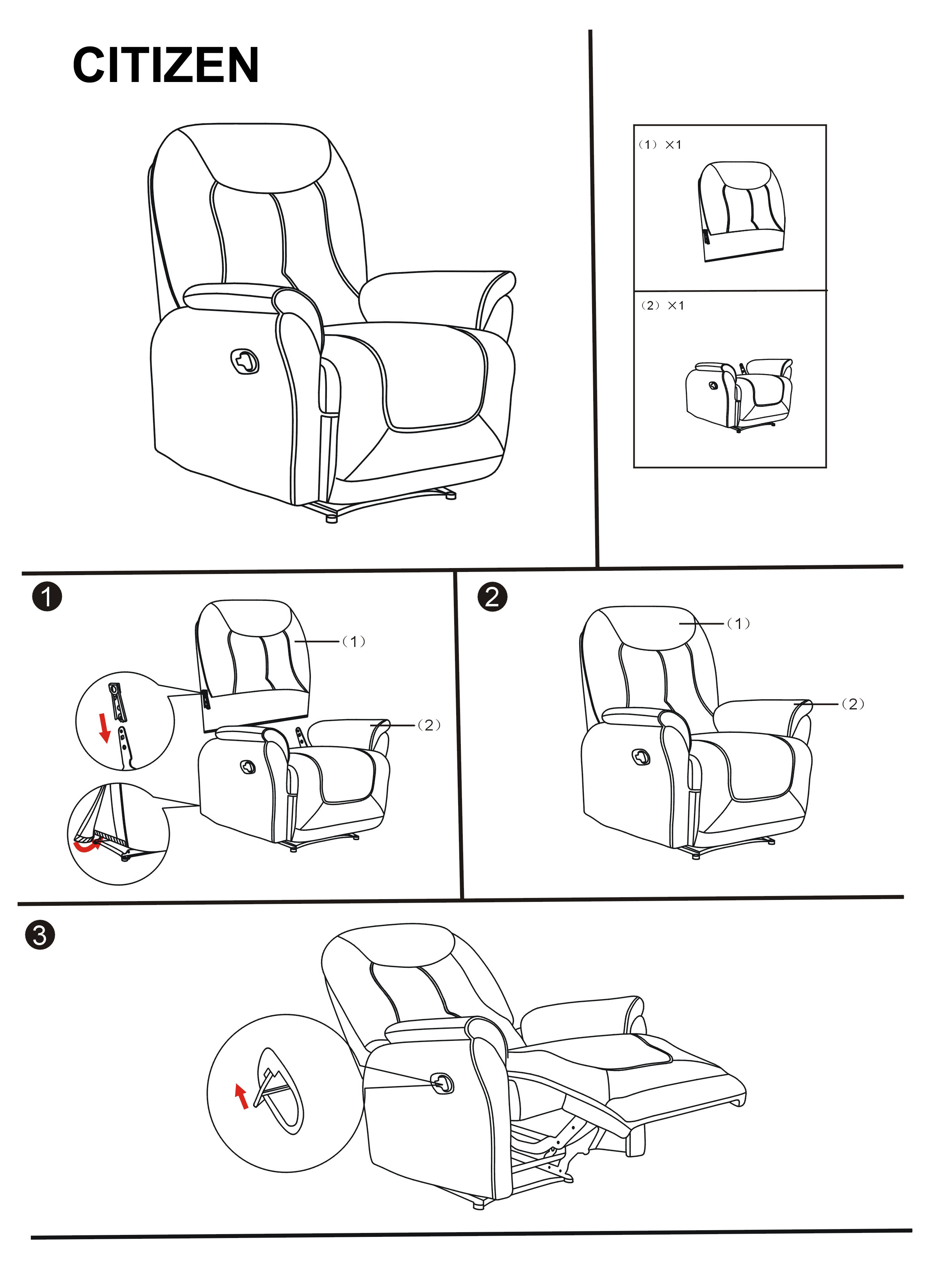 CITIZEN

(1) ×1

(2) ×1

1

(1)

(2)

2

(1)

(2)

3